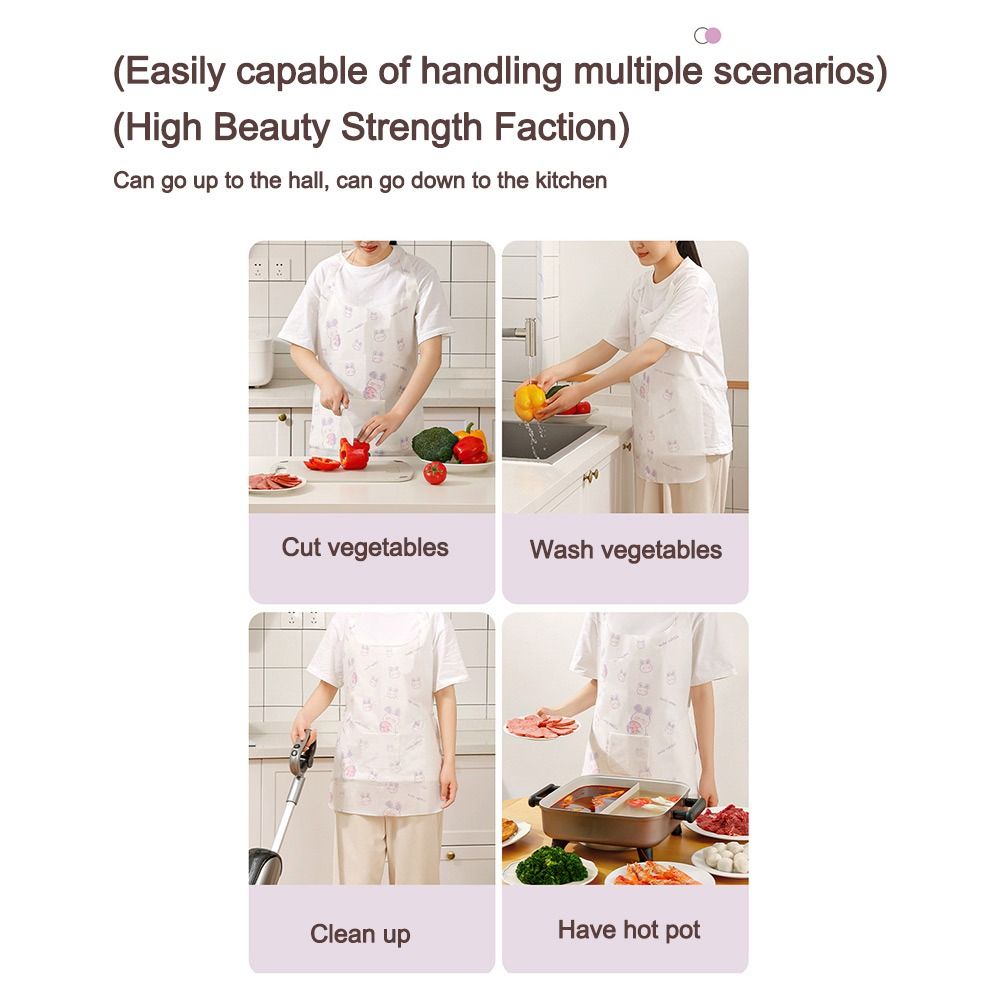 (Easily capable of handling multiple scenarios)
(High Beauty Strength Faction)
Can go up to the hall, can go down to the kitchen

Cut vegetables

Wash vegetables

Clean up

Have hot pot